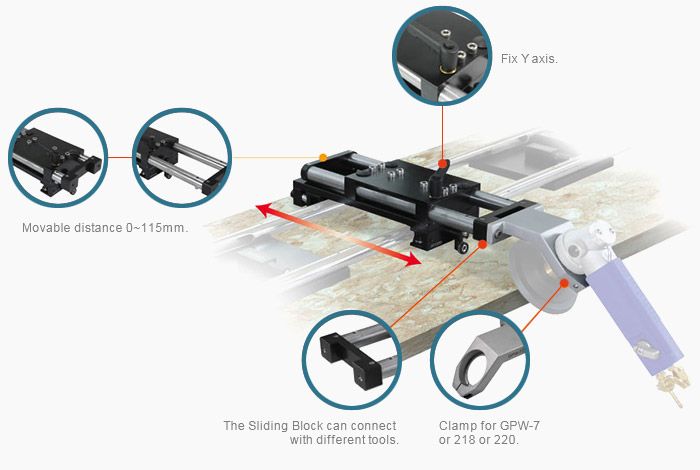 Fix Y axis.

Movable distance 0~115mm.

The Sliding Block can connect with different tools.

Clamp for GPW-7 or 218 or 220.