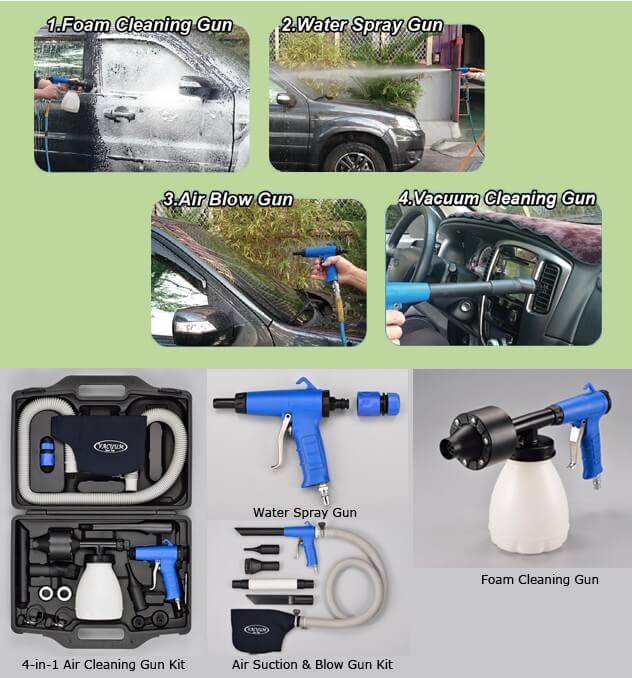 1.Foam Cleaning Gun

2.Water Spray Gun

3.Air Blow Gun

4.Vacuum Cleaning Gun

VACUUM

Water Spray Gun

Foam Cleaning Gun

VACUUM

4-in-1 Air Cleaning Gun Kit

Air Suction & Blow Gun Kit